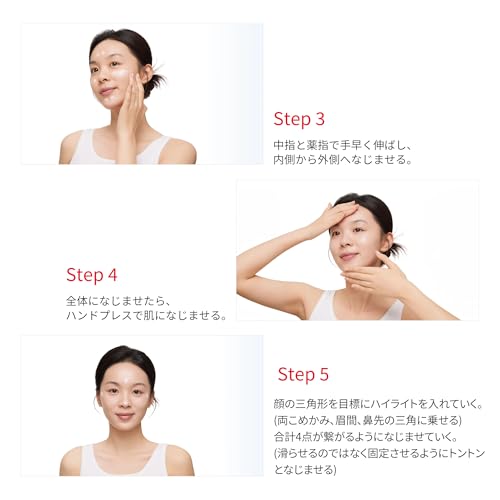 Step 3

中指と薬指で手早く伸ばし、
内側から外側へなじませる。

Step 4

全体になじませたら、
ハンドプレスで肌になじませる。

Step 5

顔の三角形を目標にハイライトを入れていく。
(両こめかみ、眉間、鼻先の三角に乗せる)
合計4点が繋がるようになじませていく。
(滑らせるのではなく固定させるようにトントンとなじませる)