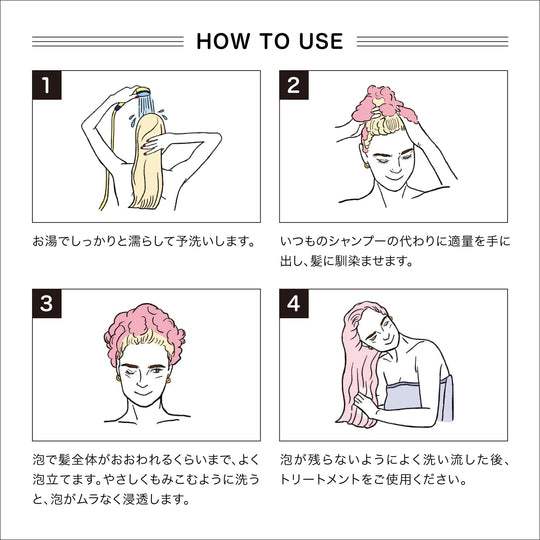 HOW TO USE

1

お湯でしっかりと濡らして予洗いします。

2

いつものシャンプーの代わりに適量を手に出し、髪に馴染ませます。

3

泡で髪全体がおおわれるくらいまで、よく泡立てます。やさしくもみこむように洗うと、泡がムラなく浸透します。

4

泡が残らないようによく洗い流した後、トリートメントをご使用ください。