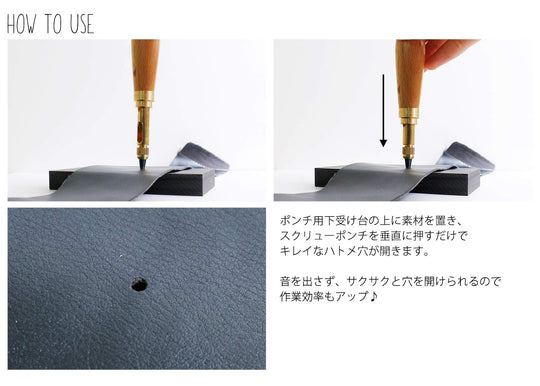 HOW TO USE

ポンチ用下受け台の上に素材を置き、スクリューポンチを垂直に押すだけでキレイなハトメ穴が開きます。

音を出さず、サクサクと穴を開けられるので作業効率もアップ♪