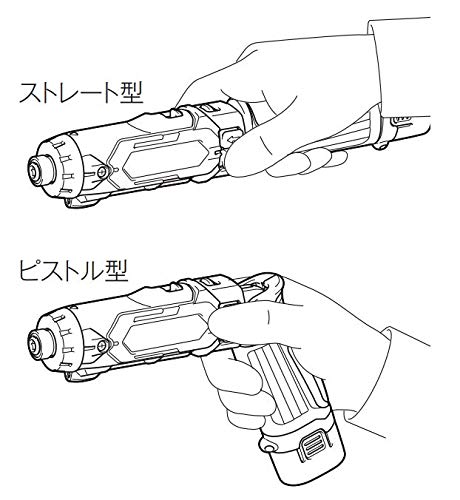 ストレート型

ピストル型