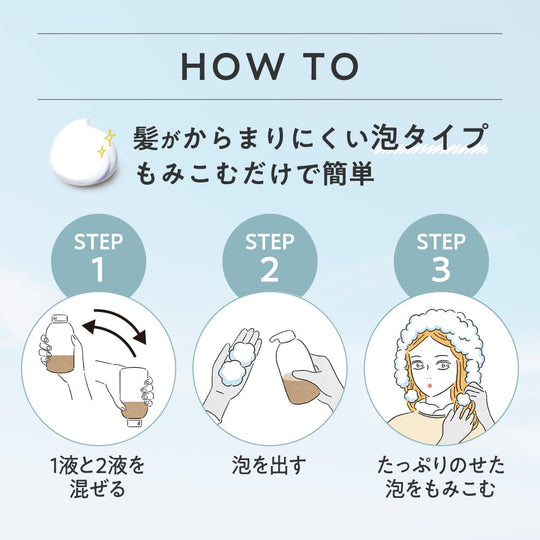 HOW TO

髪がからまりにくい泡タイプ
もみこむだけで簡単

STEP 1

1液と2液を混ぜる

STEP 2

泡を出す

STEP 3

たっぷりのせた泡をもみこむ