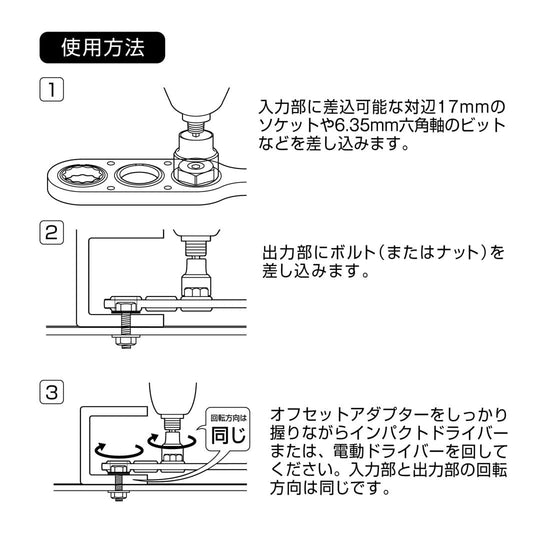 使用方法

1

入力部に差込可能な対辺17mmのソケットや6.35mm六角軸のビットなどを差し込みます。

2

出力部にボルト(またはナット)を差し込みます。

3

回転方向は
同じ

オフセットアダプターをしっかり握りながらインパクトドライバーまたは、電動ドライバーを回してください。入力部と出力部の回転方向は同じです。