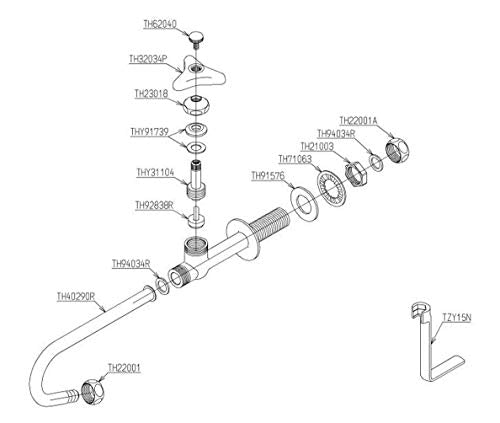 TH62040
TH32034P
TH23018
THY91739
THY31104
TH92838R
TH22001A
TH94034R
TH21003
TH71063
TH91576
TH94034R
TH40290R
TH22001
TZY15N