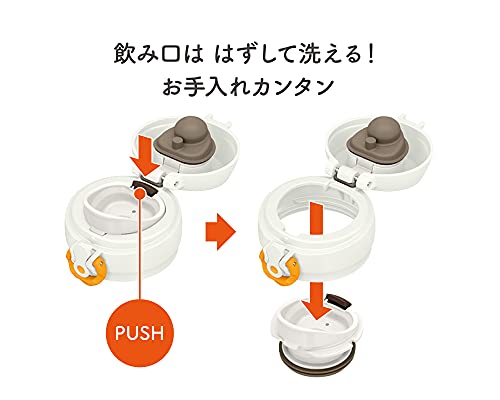 飲み口は はずして洗える！
お手入れカンタン

PUSH