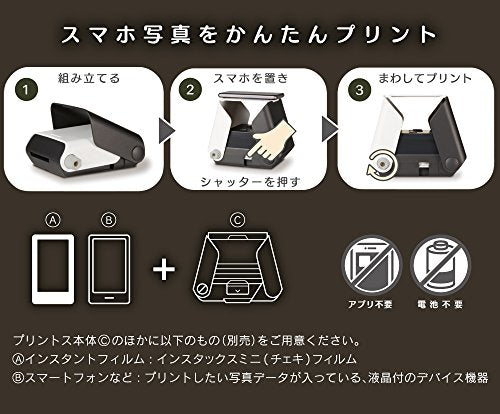 スマホ写真をかんたんプリント

1 組み立てる

2 スマホを置き

シャッターを押す

3 まわしてプリント

Ⓐ Ⓑ

+

Ⓒ

アプリ不要

電池不要

プリントス本体Ⓒのほかに以下のもの(別売)をご用意ください。
Ⓐインスタントフィルム：インスタックスミニ(チェキ)フィルム
Ⓑスマートフォンなど：プリントしたい写真データが入っている、液晶付のデバイス機器