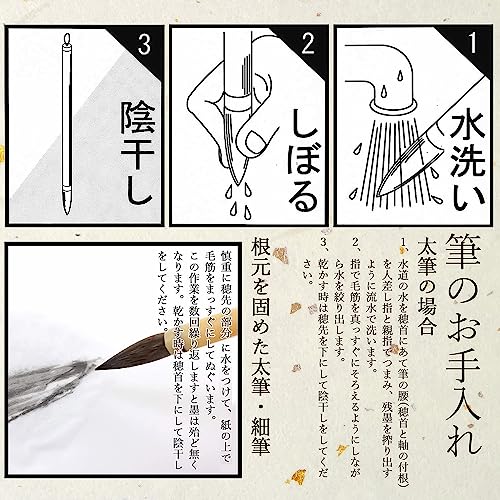 1
水洗い

2
しぼる

3
陰干し

筆のお手入れ

太筆の場合

1、水道の水を穂首にあて筆の腰(穂首と軸の付根)を人差し指と親指でつまみ、残墨を搾り出すように流水で洗います。

2、指で毛筋を真っすぐにそろえるようにしながら水を絞り出します。

3、乾かす時は穂先を下にして陰干しをしてください。

根元を固めた太筆・細筆

慎重に穂先の部分に水をつけて、紙の上で毛筋をまっすぐにしてぬぐいます。この作業を数回繰り返しますと墨は殆ど無くなります。乾かす時は穂首を下にして陰干しをしてください。