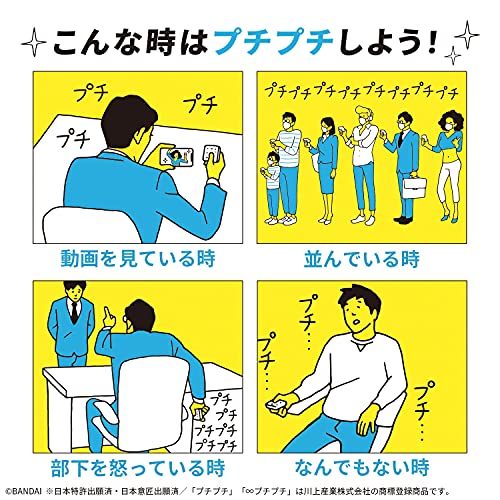 こんな時はプチプチしよう!

プチ
プチ
プチ

動画を見ている時

プチプチプチプチプチプチプチプチ

並んでいる時

プチ
プチ
プチプチ
プチプチ

部下を怒っている時

プチ…
プチ…
プチ…

なんでもない時

©BANDAI ※日本特許出願済・日本意匠出願済／「プチプチ」「∞プチプチ」は川上産業株式会社の商標登録商品です。