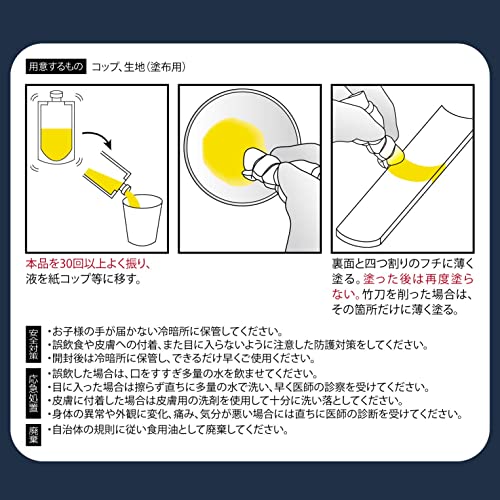 用意するもの コップ、生地（塗布用）

本品を30回以上よく振り、液を紙コップ等に移す。

裏面と四つ割りのフチに薄く塗る。塗った後は再度塗らない。竹刀を削った場合は、その箇所だけに薄く塗る。

安全対策
・お子様の手が届かない冷暗所に保管してください。
・誤飲食や皮膚への付着、また目に入らないように注意した防護対策をしてください。
・開封後は冷暗所に保管し、できるだけ早くご使用ください。

応急処置
・誤飲した場合は、口をすすぎ多量の水を飲ませてください。
・目に入った場合は擦らず直ちに多量の水で洗い、早く医師の診察を受けてください。
・皮膚に付着した場合は皮膚用の洗剤を使用して十分に洗い落としてください。
・身体の異常や外観に変化、痛み、気分が悪い場合には直ちに医師の診断を受けてください。

廃棄
・自治体の規則に従い食用油として廃棄してください。