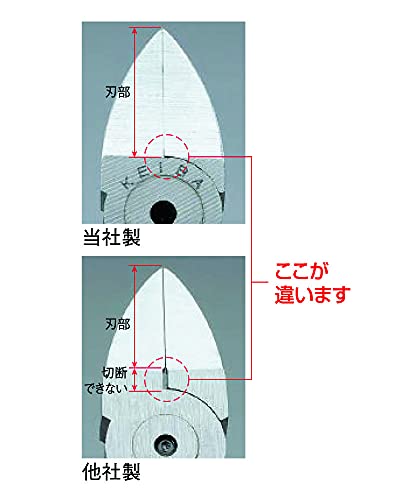 刃部

KEIBA

当社製

ここが
違います

刃部

切断
できない

他社製