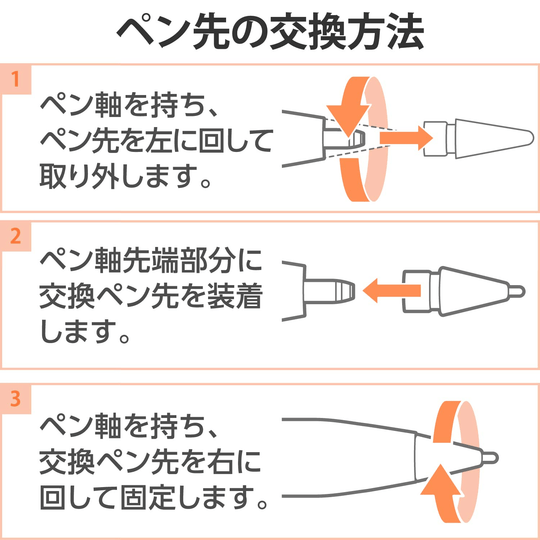 ペン先の交換方法

1

ペン軸を持ち、ペン先を左に回して取り外します。

2

ペン軸先端部分に交換ペン先を装着します。

3

ペン軸を持ち、交換ペン先を右に回して固定します。