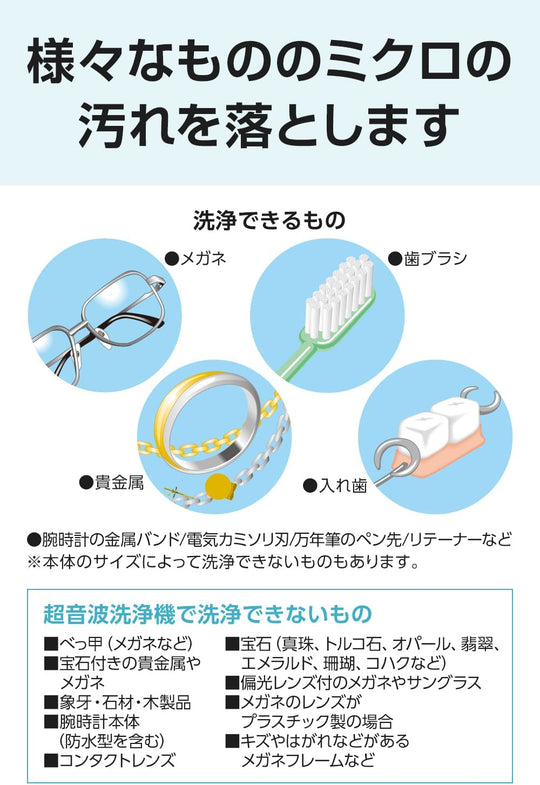 様々なもののミクロの汚れを落とします

洗浄できるもの

●メガネ

●歯ブラシ

●貴金属

●入れ歯

●腕時計の金属バンド/電気カミソリ刃/万年筆のペン先/リテーナーなど
※本体のサイズによって洗浄できないものもあります。

超音波洗浄機で洗浄できないもの

■べっ甲（メガネなど）
■宝石付きの貴金属やメガネ
■象牙・石材・木製品
■腕時計本体（防水型を含む）
■コンタクトレンズ

■宝石（真珠、トルコ石、オパール、翡翠、エメラルド、珊瑚、コハクなど）
■偏光レンズ付のメガネやサングラス
■メガネのレンズがプラスチック製の場合
■キズやはがれなどがあるメガネフレームなど