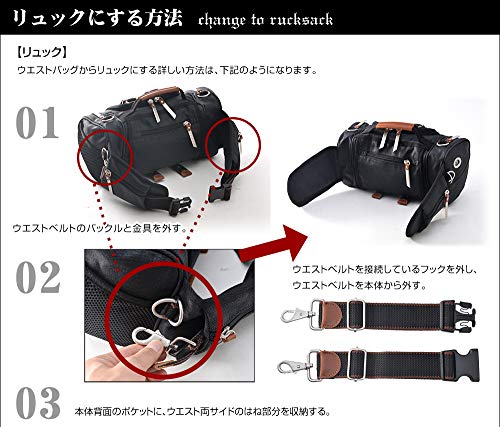 リュックにする方法　change to rucksack

【リュック】
ウエストバッグからリュックにする詳しい方法は、下記のようになります。

01

ウエストベルトのバックルと金具を外す。

02

ウエストベルトを接続しているフックを外し、ウエストベルトを本体から外す。

03

本体背面のポケットに、ウエスト両サイドのはね部分を収納する。