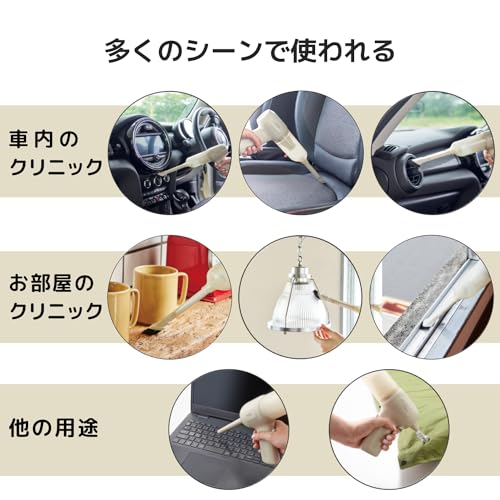 多くのシーンで使われる

車内のクリニック

お部屋のクリニック

他の用途