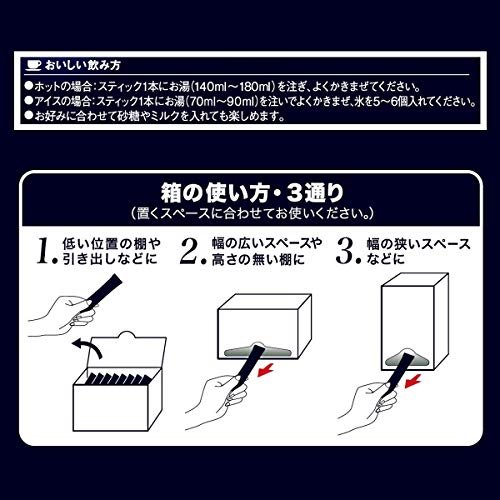 おいしい飲み方

●ホットの場合：スティック1本にお湯（140ml～180ml）を注ぎ、よくかきまぜてください。
●アイスの場合：スティック1本にお湯（70ml～90ml）を注いでよくかきまぜ、氷を5～6個入れてください。
●お好みに合わせて砂糖やミルクを入れても楽しめます。

箱の使い方・3通り
（置くスペースに合わせてお使いください。）

1. 低い位置の棚や引き出しなどに

2. 幅の広いスペースや高さの無い棚に

3. 幅の狭いスペースなどに