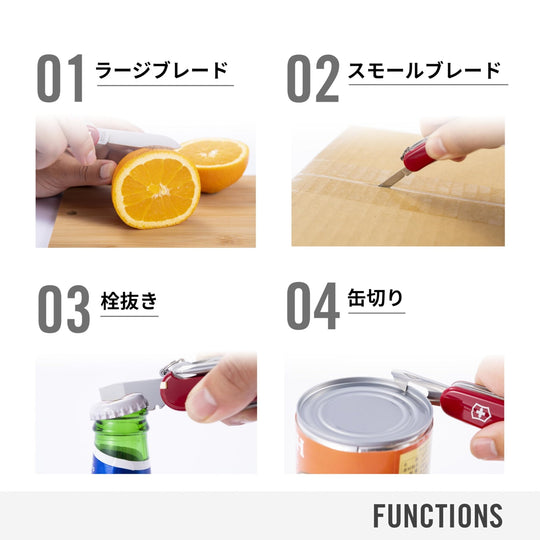 01 ラージブレード

02 スモールブレード

03 栓抜き

04 缶切り

FUNCTIONS