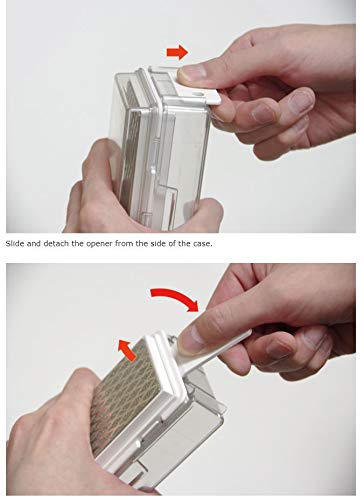 Slide and detach the opener from the side of the case.