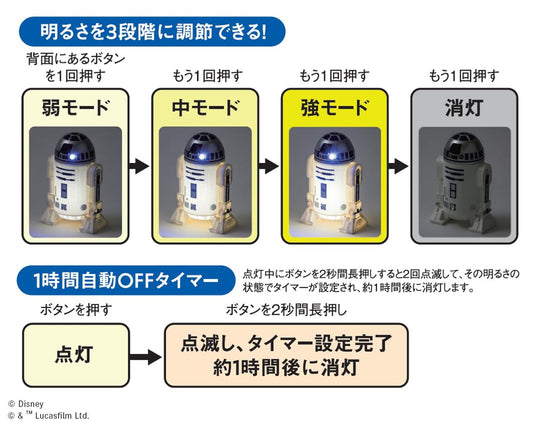 明るさを3段階に調節できる!

背面にあるボタンを1回押す

弱モード

もう1回押す

中モード

もう1回押す

強モード

もう1回押す

消灯

1時間自動OFFタイマー

点灯中にボタンを2秒間長押しすると2回点滅して、その明るさの状態でタイマーが設定され、約1時間後に消灯します。

ボタンを押す

点灯

ボタンを2秒間長押し

点滅し、タイマー設定完了
約1時間後に消灯

© Disney
© & ™ Lucasfilm Ltd.