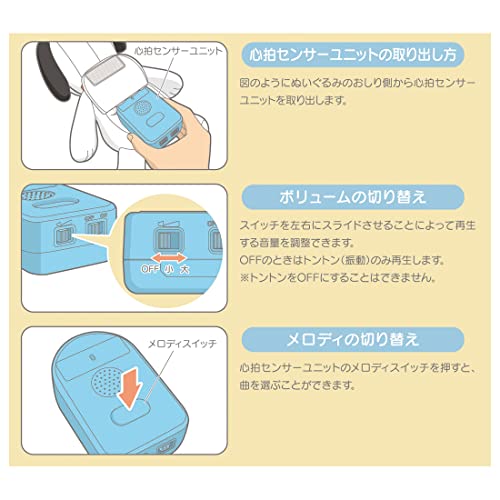 心拍センサーユニット

心拍センサーユニットの取り出し方

図のようにぬいぐるみのおしり側から心拍センサーユニットを取り出します。

OFF 小 大

ボリュームの切り替え

スイッチを左右にスライドさせることによって再生する音量を調整できます。
OFFのときはトントン(振動)のみ再生します。
※トントンをOFFにすることはできません。

メロディスイッチ

メロディの切り替え

心拍センサーユニットのメロディスイッチを押すと、曲を選ぶことができます。