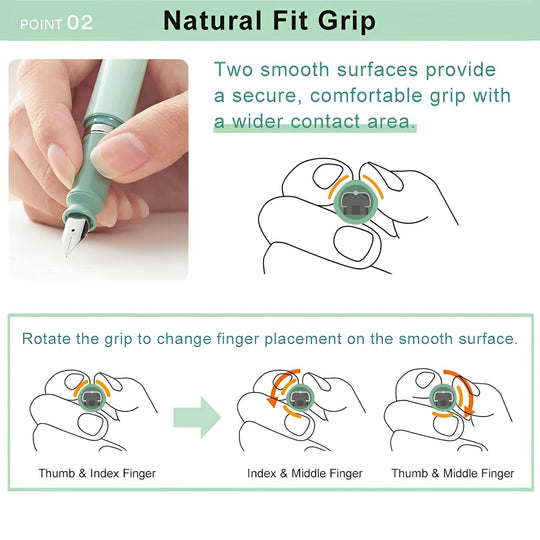 POINT 02 Natural Fit Grip

Two smooth surfaces provide a secure, comfortable grip with a wider contact area.

Rotate the grip to change finger placement on the smooth surface.

Thumb & Index Finger

Index & Middle Finger

Thumb & Middle Finger