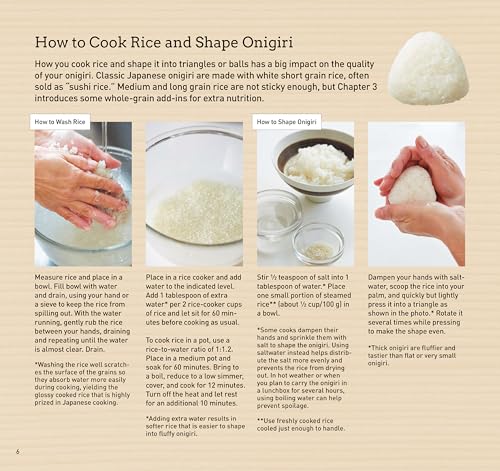 How to Cook Rice and Shape Onigiri

How you cook rice and shape it into triangles or balls has a big impact on the quality of your onigiri. Classic Japanese onigiri are made with white short grain rice, often sold as "sushi rice." Medium and long grain rice are not sticky enough, but Chapter 3 introduces some whole-grain add-ins for extra nutrition.

How to Wash Rice

Measure rice and place in a bowl. Fill bowl with water and drain, using your hand or a sieve to keep the rice from spilling out. With the water running, gently rub the rice between your hands, draining and repeating until the water is almost clear. Drain.

*Washing the rice well scratches the surface of the grains so they absorb water more easily during cooking, yielding the glossy cooked rice that is highly prized in Japanese cooking.

Place in a rice cooker and add water to the indicated level. Add 1 tablespoon of extra water* per 2 rice-cooker cups of rice and let sit for 60 minutes before cooking as usual.

To cook rice in a pot, use a rice-to-water ratio of 1:1.2. Place in a medium pot and soak for 60 minutes. Bring to a boil, reduce to a low simmer, cover, and cook for 12 minutes. Turn off the heat and let rest for an additional 10 minutes.

*Adding extra water results in softer rice that is easier to shape into fluffy onigiri.

How to Shape Onigiri

Stir ½ teaspoon of salt into 1 tablespoon of water.* Place one small portion of steamed rice** (about ½ cup/100 g) in a bowl.

*Some cooks dampen their hands and sprinkle them with salt to shape the onigiri. Using saltwater instead helps distribute the salt more evenly and prevents the rice from drying out. In hot weather or when you plan to carry the onigiri in a lunchbox for several hours, using boiling water can help prevent spoilage.

**Use freshly cooked rice cooled just enough to handle.

Dampen your hands with saltwater, scoop the rice into your palm, and quickly but lightly press it into a triangle as shown in the photo.* Rotate it several times while pressing to make the shape even.

*Thick onigiri are fluffier and tastier than flat or very small onigiri.

6