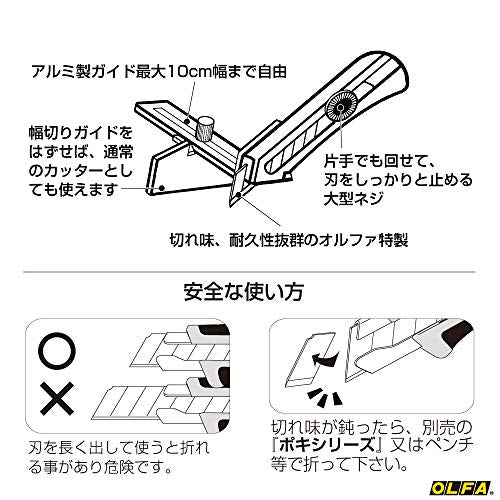 アルミ製ガイド最大10cm幅まで自由

幅切りガイドをはずせば、通常のカッターとしても使えます

片手でも回せて、刃をしっかりと止める大型ネジ

切れ味、耐久性抜群のオルファ特製

安全な使い方

○

×

刃を長く出して使うと折れる事があり危険です。

切れ味が鈍ったら、別売の『ポキシリーズ』又はペンチ等で折って下さい。

OLFA