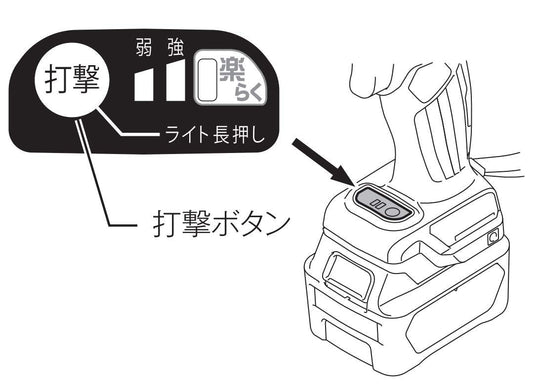 弱 強

打撃

楽
らく

ライト長押し

打撃ボタン