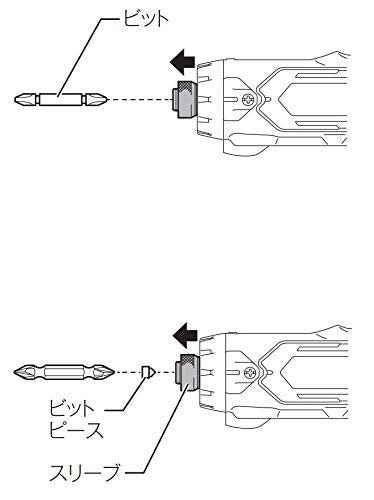 ビット

ビット
ピース

スリーブ