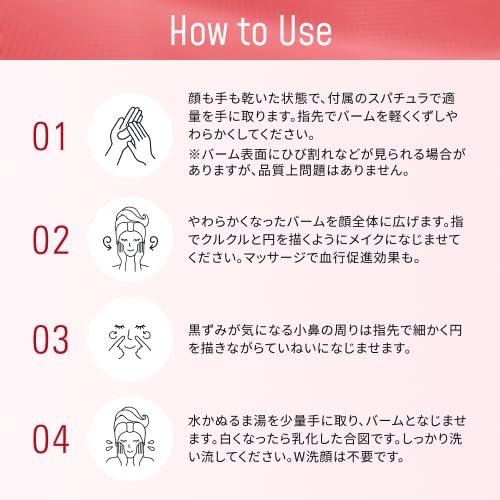 How to Use

01

顔も手も乾いた状態で、付属のスパチュラで適量を手に取ります。指先でバームを軽くくずしやわらかくしてください。
※バーム表面にひび割れなどが見られる場合がありますが、品質上問題はありません。

02

やわらかくなったバームを顔全体に広げます。指でクルクルと円を描くようにメイクになじませてください。マッサージで血行促進効果も。

03

黒ずみが気になる小鼻の周りは指先で細かく円を描きながらていねいになじませます。

04

水かぬるま湯を少量手に取り、バームとなじませます。白くなったら乳化した合図です。しっかり洗い流してください。W洗顔は不要です。