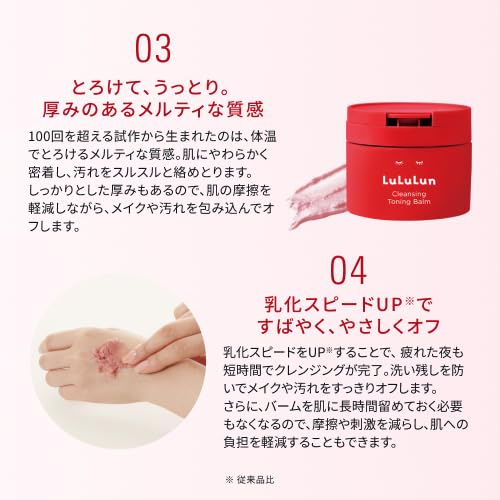 03

とろけて、うっとり。
厚みのあるメルティな質感

100回を超える試作から生まれたのは、体温でとろけるメルティな質感。肌にやわらかく密着し、汚れをスルスルと絡めとります。
しっかりとした厚みもあるので、肌の摩擦を軽減しながら、メイクや汚れを包み込んでオフします。

LuLuLun
Cleansing
Toning Balm

04

乳化スピードUP※で
すばやく、やさしくオフ

乳化スピードをUP※することで、疲れた夜も短時間でクレンジングが完了。洗い残しを防いでメイクや汚れをすっきりオフします。
さらに、バームを肌に長時間留めておく必要もなくなるので、摩擦や刺激を減らし、肌への負担を軽減することもできます。

※ 従来品比