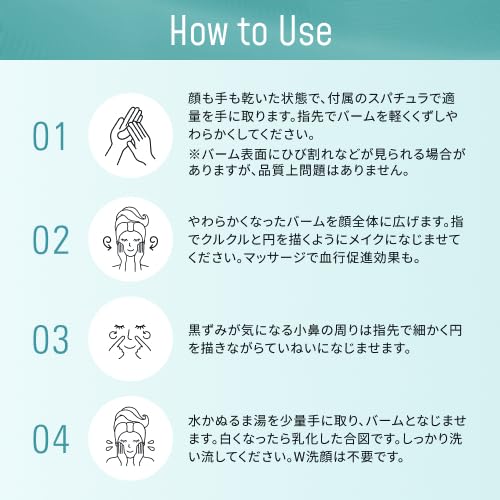 How to Use

01

顔も手も乾いた状態で、付属のスパチュラで適量を手に取ります。指先でバームを軽くくずしやわらかくしてください。
※バーム表面にひび割れなどが見られる場合がありますが、品質上問題はありません。

02

やわらかくなったバームを顔全体に広げます。指でクルクルと円を描くようにメイクになじませてください。マッサージで血行促進効果も。

03

黒ずみが気になる小鼻の周りは指先で細かく円を描きながらていねいになじませます。

04

水かぬるま湯を少量手に取り、バームとなじませます。白くなったら乳化した合図です。しっかり洗い流してください。W洗顔は不要です。