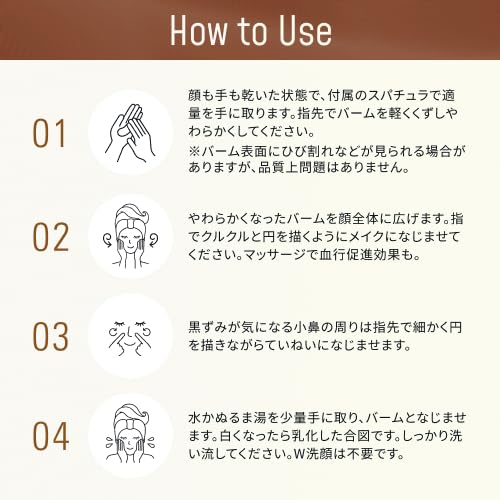 How to Use

01

顔も手も乾いた状態で、付属のスパチュラで適量を手に取ります。指先でバームを軽くくずしやわらかくしてください。
※バーム表面にひび割れなどが見られる場合がありますが、品質上問題はありません。

02

やわらかくなったバームを顔全体に広げます。指でクルクルと円を描くようにメイクになじませてください。マッサージで血行促進効果も。

03

黒ずみが気になる小鼻の周りは指先で細かく円を描きながらていねいになじませます。

04

水かぬるま湯を少量手に取り、バームとなじませます。白くなったら乳化した合図です。しっかり洗い流してください。W洗顔は不要です。