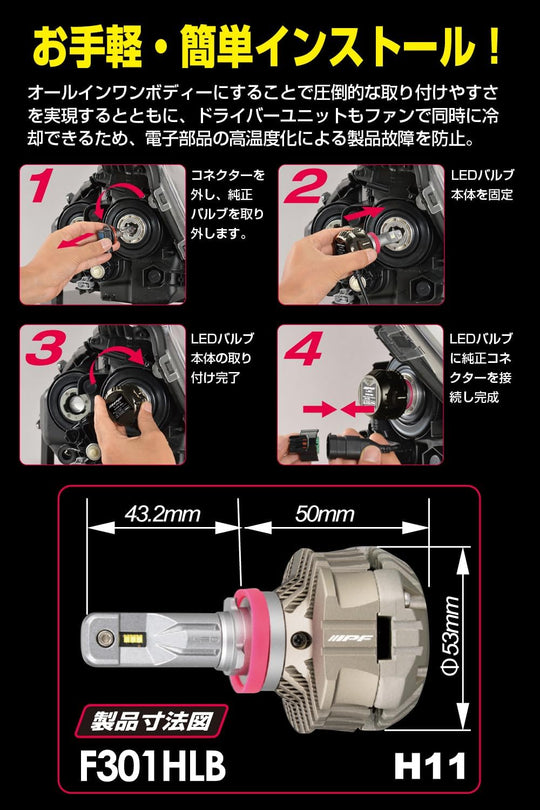 お手軽・簡単インストール！

オールインワンボディーにすることで圧倒的な取り付けやすさを実現するとともに、ドライバーユニットもファンで同時に冷却できるため、電子部品の高温度化による製品故障を防止。

1

コネクターを外し、純正バルブを取り外します。

2

LEDバルブ本体を固定

3

LEDバルブ本体の取り付け完了

4

LEDバルブに純正コネクターを接続し完成

43.2mm

50mm

Φ53mm

IPF

製品寸法図

F301HLB

H11