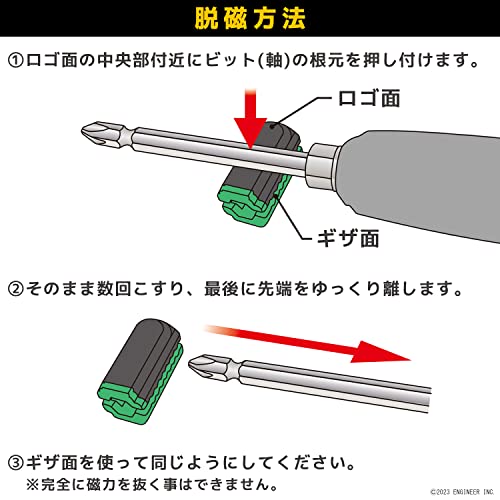 脱磁方法

①ロゴ面の中央部付近にビット(軸)の根元を押し付けます。

ロゴ面

ギザ面

②そのまま数回こすり、最後に先端をゆっくり離します。

③ギザ面を使って同じようにしてください。
※完全に磁力を抜く事はできません。

©2023 ENGINEER INC.