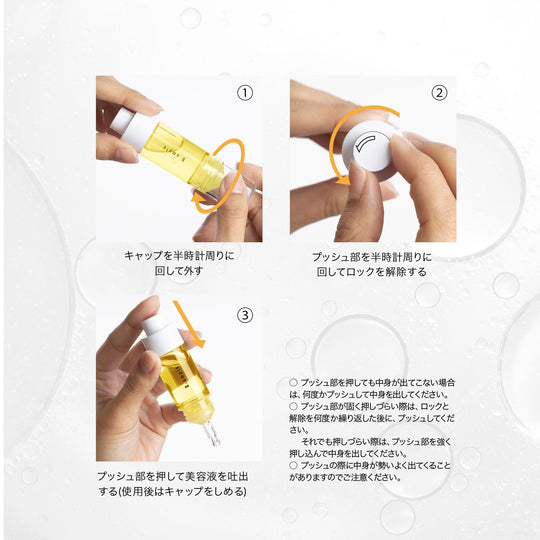 ①

キャップを半時計周りに回して外す

②

プッシュ部を半時計周りに回してロックを解除する

③

プッシュ部を押して美容液を吐出する(使用後はキャップをしめる)

○ プッシュ部を押しても中身が出てこない場合は、何度かプッシュして中身を出してください。
○ プッシュ部が固く押しづらい際は、ロックと解除を何度か繰り返した後に、プッシュしてください。
それでも押しづらい際は、プッシュ部を強く押し込んで中身を出してください。
○ プッシュの際に中身が勢いよく出てくることがありますのでご注意ください。